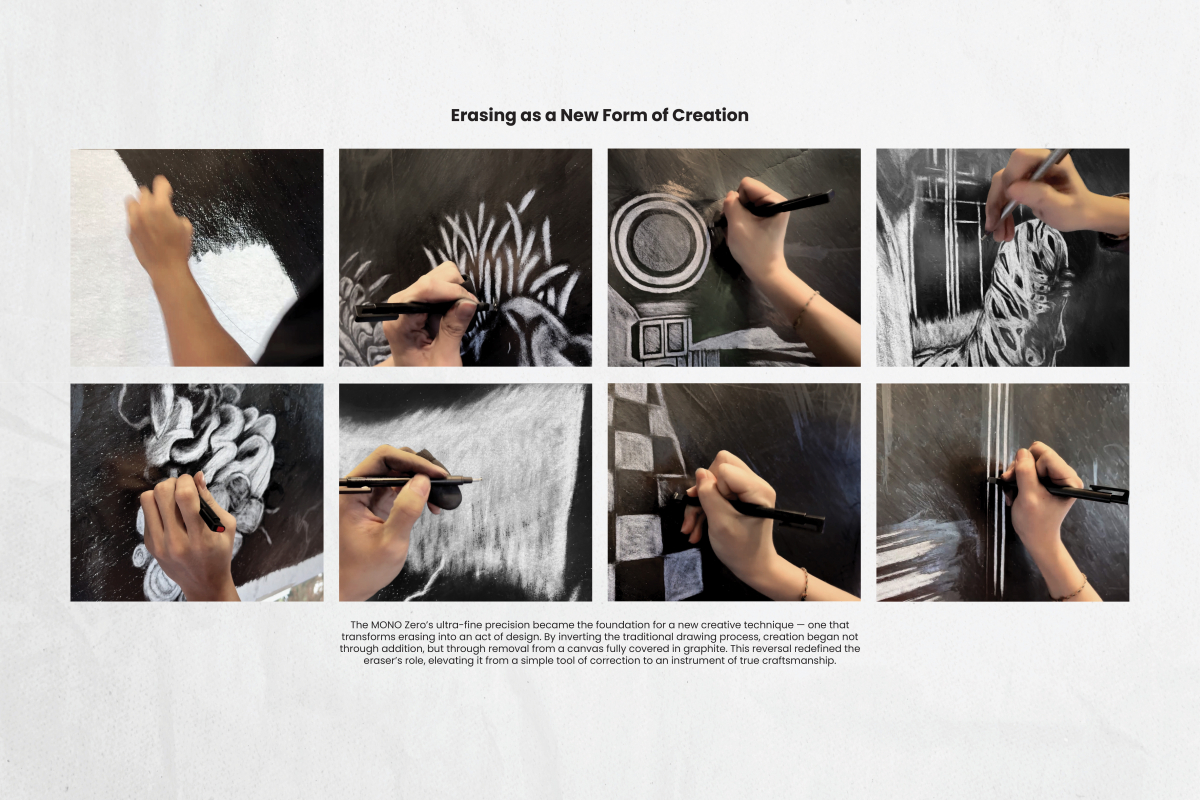 Erasing as a New Form of Creation

The MONO Zero's ultra-fine precision became the foundation for a new creative technique — one that transforms erasing into an act of design. By inverting the traditional drawing process, creation began not through addition, but through removal from a canvas fully covered in graphite. This reversal redefined the eraser's role, elevating it from a simple tool of correction to an instrument of true craftsmanship.